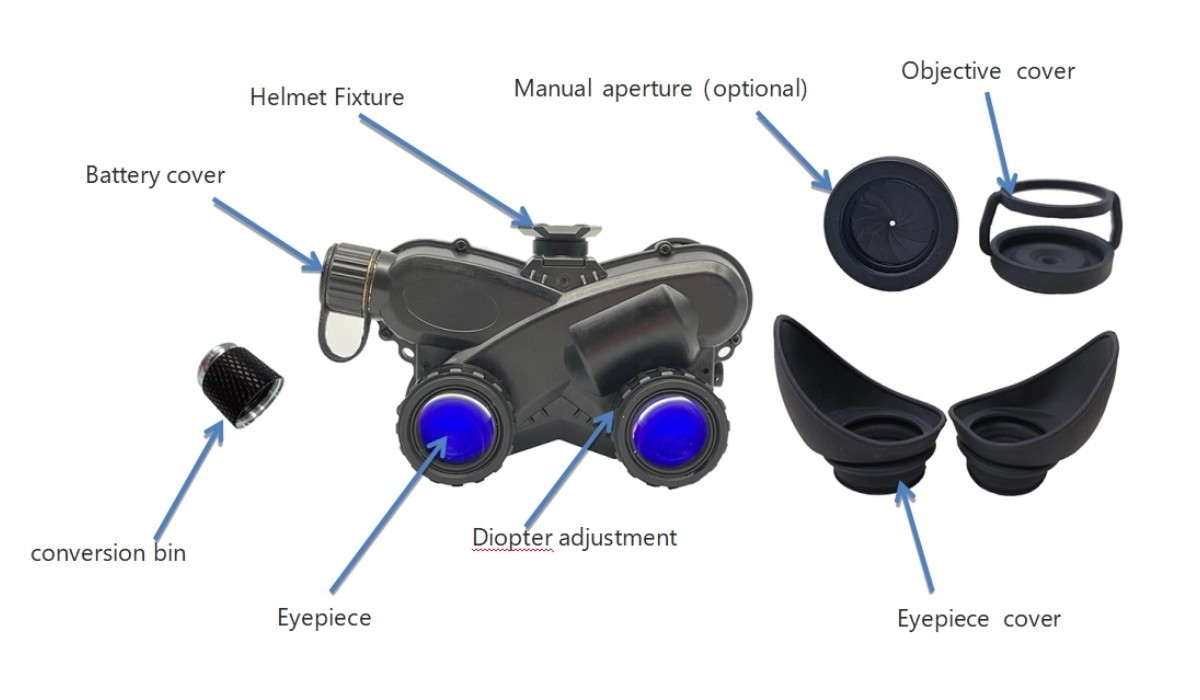 Helmet Fixture

Manual aperture (optional)

Objective cover

Battery cover

conversion bin

Diopter adjustment

Eyepiece

Eyepiece cover